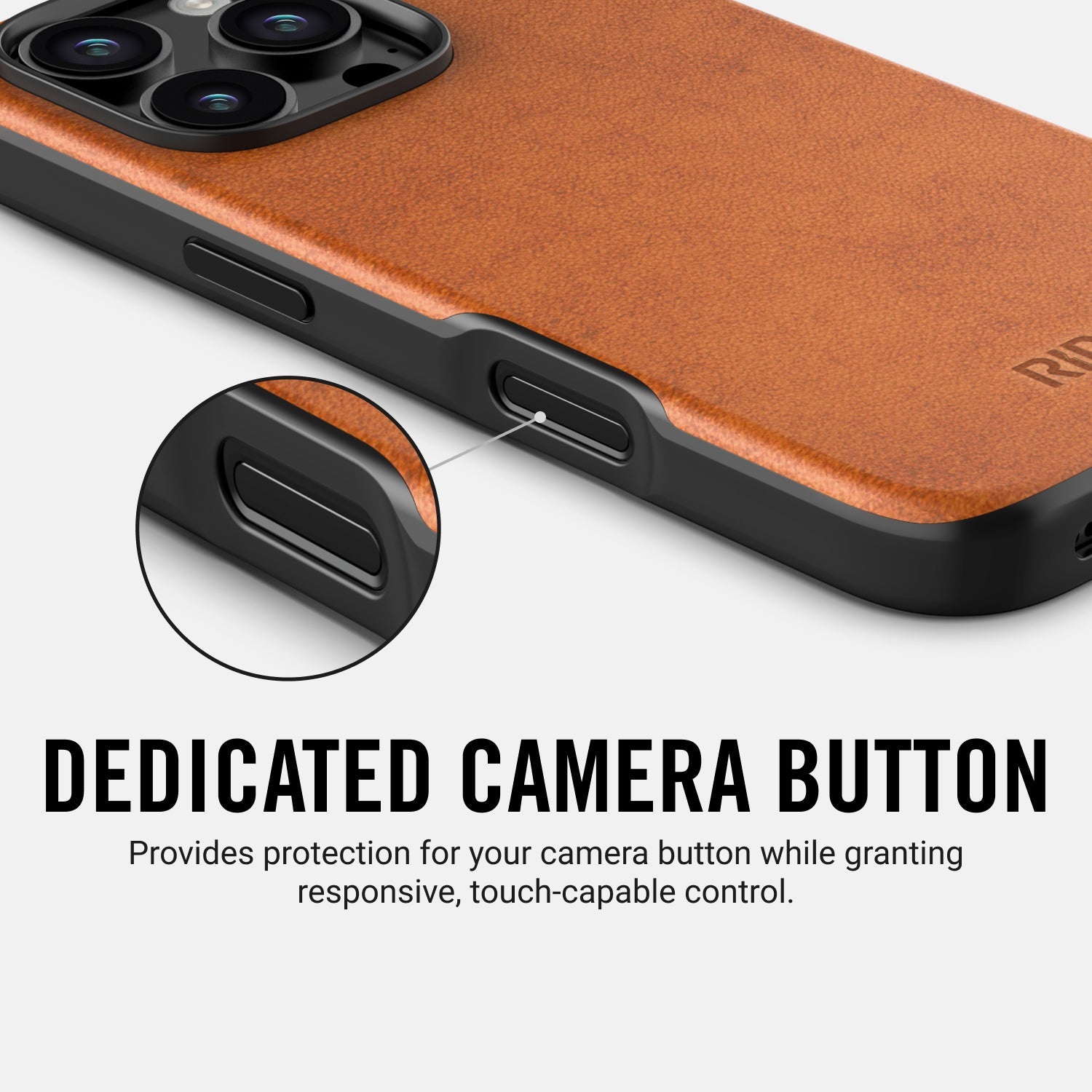 RID

DEDICATED CAMERA BUTTON

Provides protection for your camera button while granting responsive, touch-capable control.